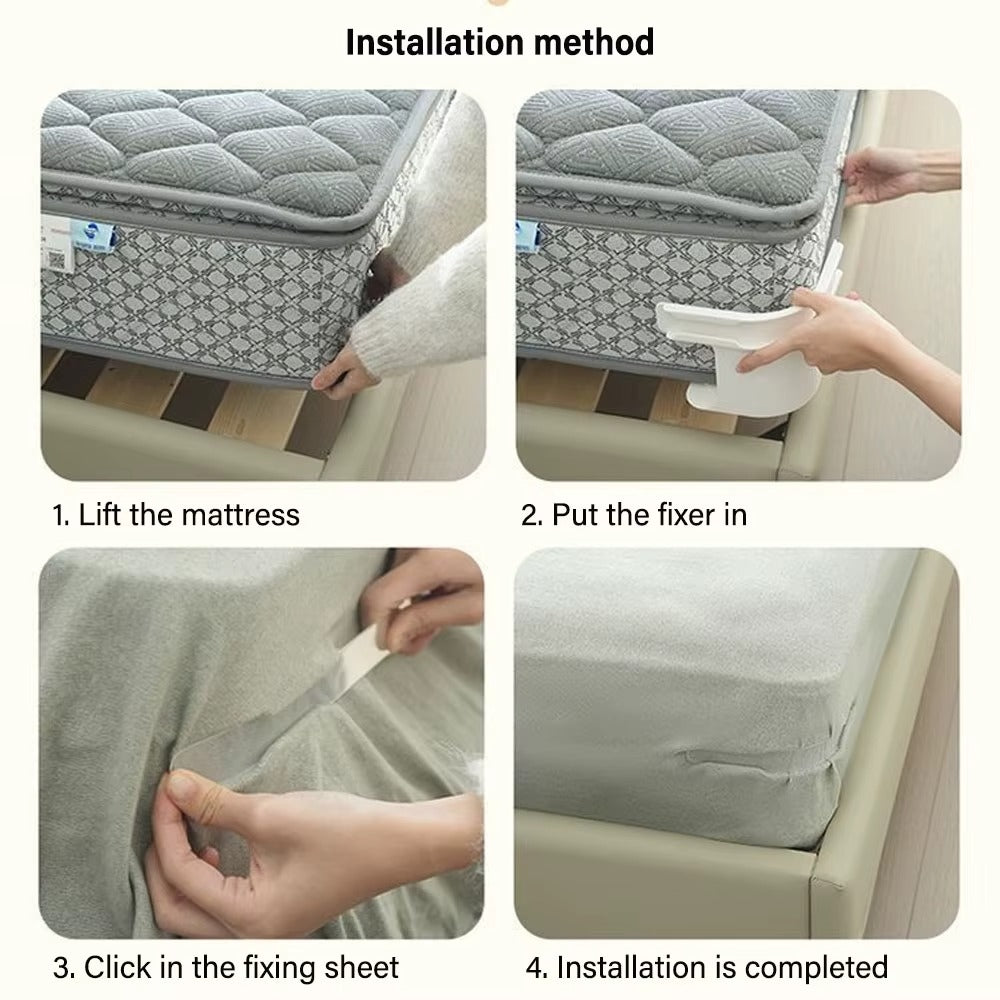 Installation method

1. Lift the mattress

2. Put the fixer in

3. Click in the fixing sheet

4. Installation is completed