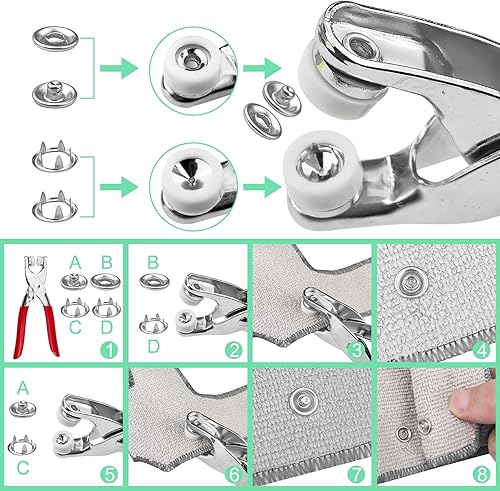 A B
C D
1

B
D
2

3

4

A
C
5

6

7

8